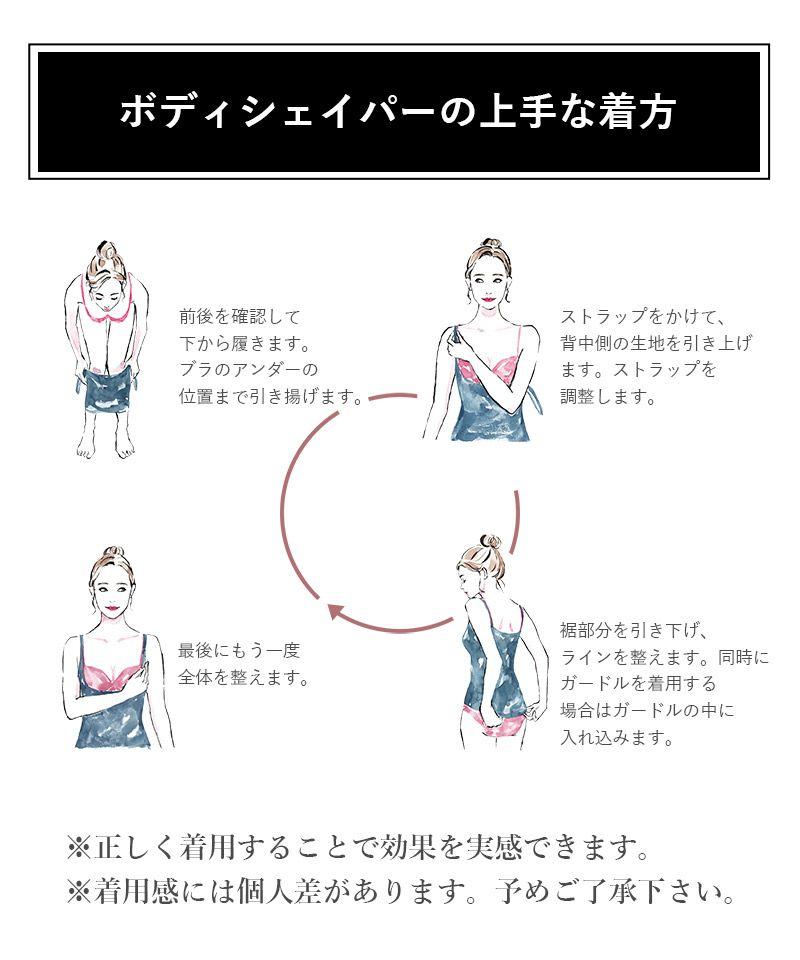 ボディシェイパーの上手な着方

前後を確認して下から履きます。ブラのアンダーの位置まで引き揚げます。

ストラップをかけて、背中側の生地を引き上げます。ストラップを調整します。

裾部分を引き下げ、ラインを整えます。同時にガードルを着用する場合はガードルの中に入れ込みます。

最後にもう一度全体を整えます。

※正しく着用することで効果を実感できます。
※着用感には個人差があります。予めご了承下さい。