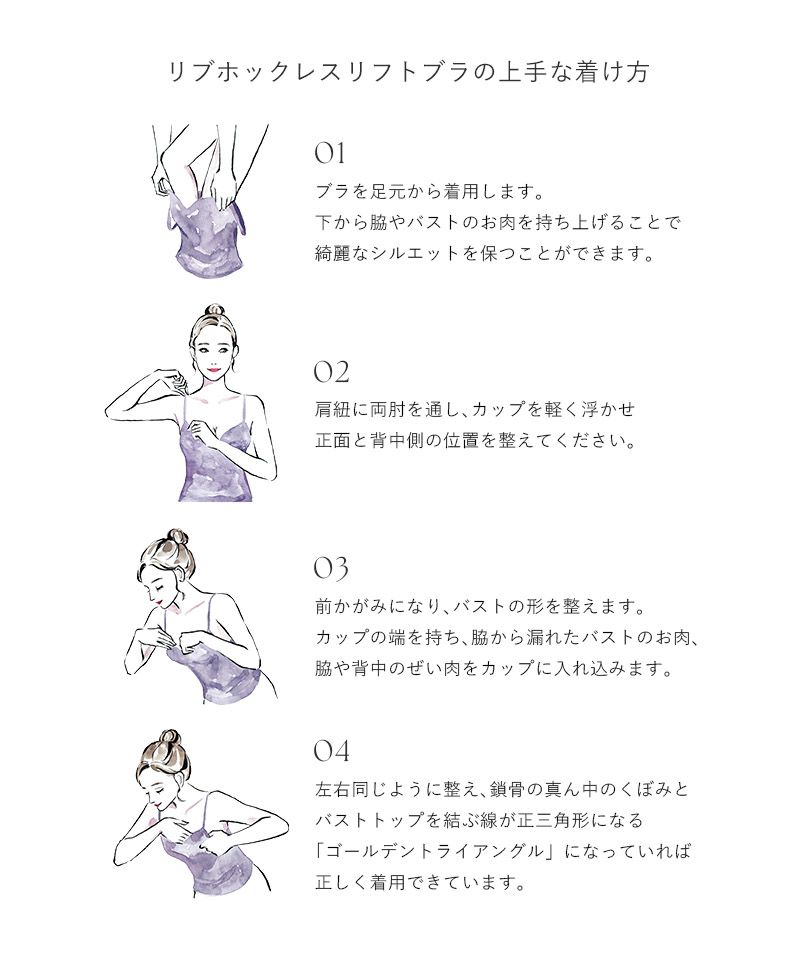 リブホックレスリフトブラの上手な着け方

01
ブラを足元から着用します。
下から脇やバストのお肉を持ち上げることで
綺麗なシルエットを保つことができます。

02
肩紐に両肘を通し、カップを軽く浮かせ
正面と背中側の位置を整えてください。

03
前かがみになり、バストの形を整えます。
カップの端を持ち、脇から漏れたバストのお肉、
脇や背中のぜい肉をカップに入れ込みます。

04
左右同じように整え、鎖骨の真ん中のくぼみと
バストトップを結ぶ線が正三角形になる
「ゴールデントライアングル」になっていれば
正しく着用できています。