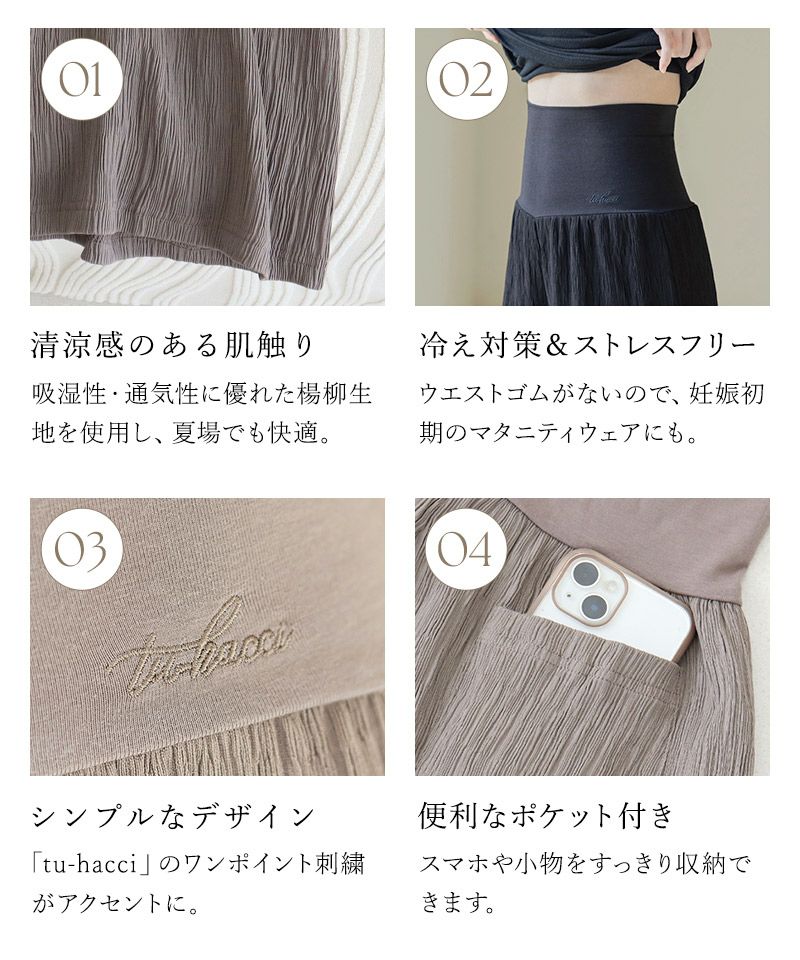 01

清涼感のある肌触り

吸湿性・通気性に優れた楊柳生地を使用し、夏場でも快適。

02

tu-hacci

冷え対策&ストレスフリー

ウエストゴムがないので、妊娠初期のマタニティウェアにも。

03

tu-hacci

シンプルなデザイン

「tu-hacci」のワンポイント刺繍がアクセントに。

04

便利なポケット付き

スマホや小物をすっきり収納できます。